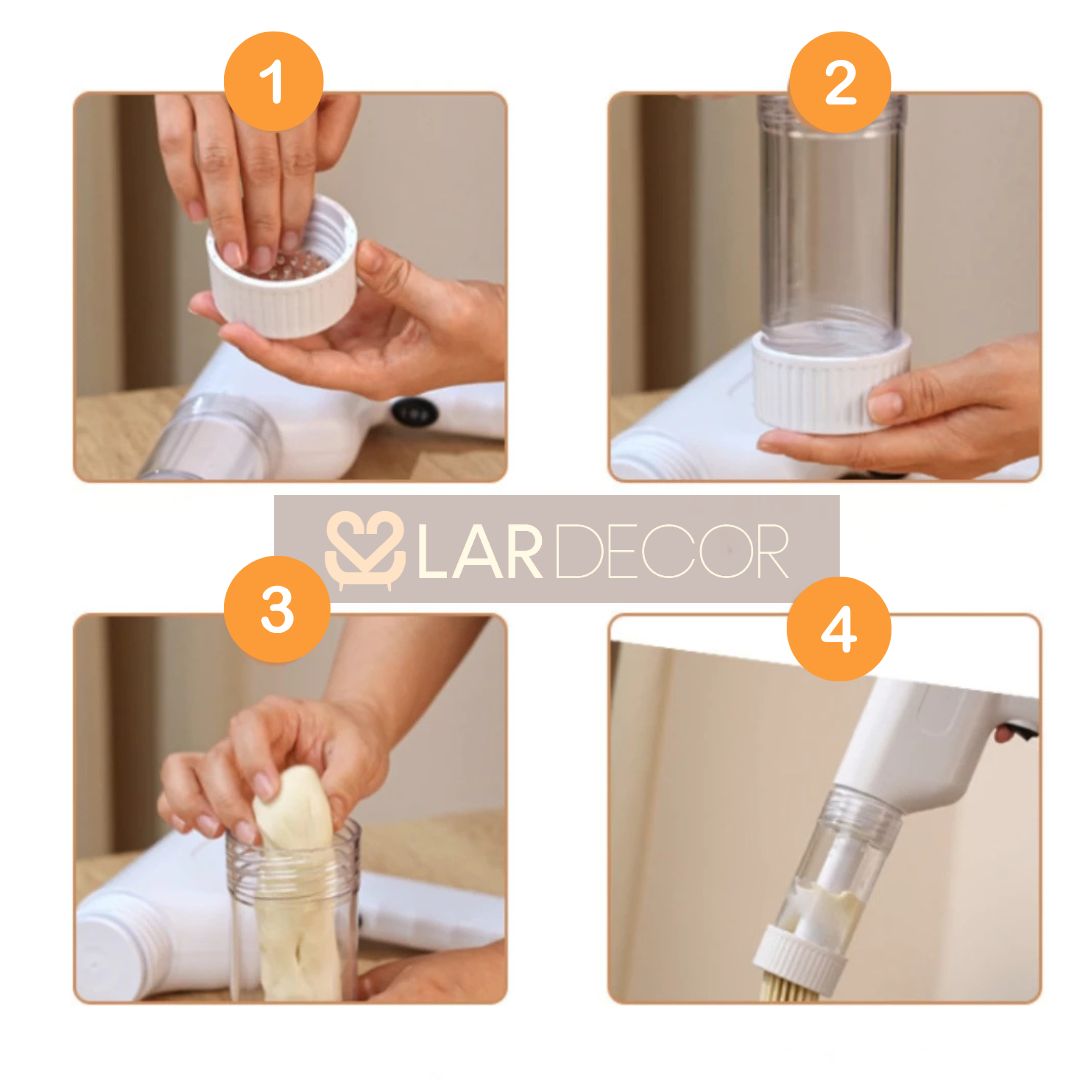 1

2

LAR DECOR

3

4